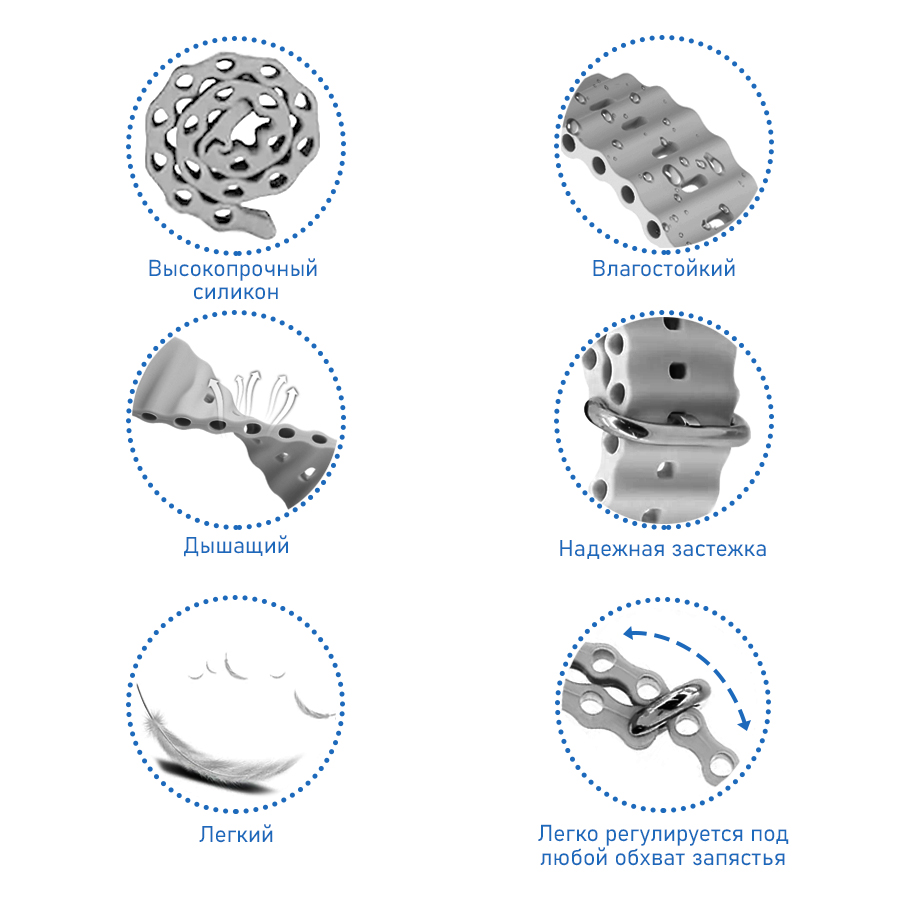 Высокопрочный силикон

Влагостойкий

Дышащий

Надежная застежка

Легкий

Легко регулируется под любой обхват запястья