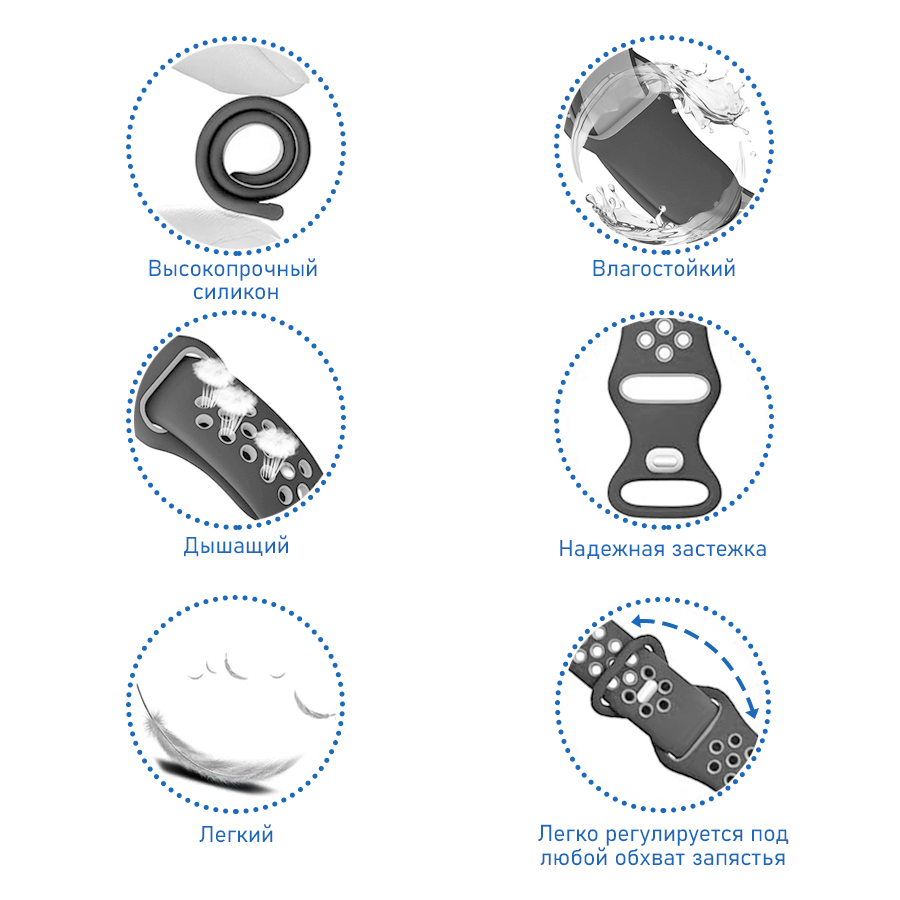 Высокопрочный силикон

Влагостойкий

Дышащий

Надежная застежка

Легкий

Легко регулируется под любой обхват запястья