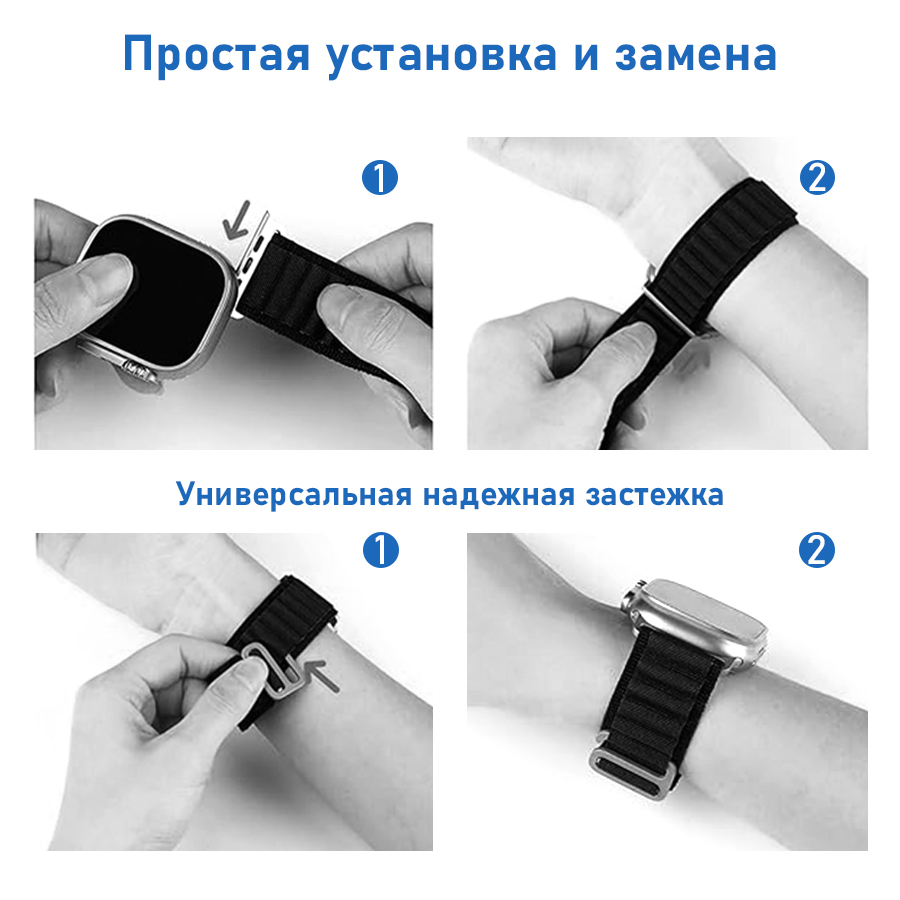 Простая установка и замена

1

2

Универсальная надежная застежка

1

2