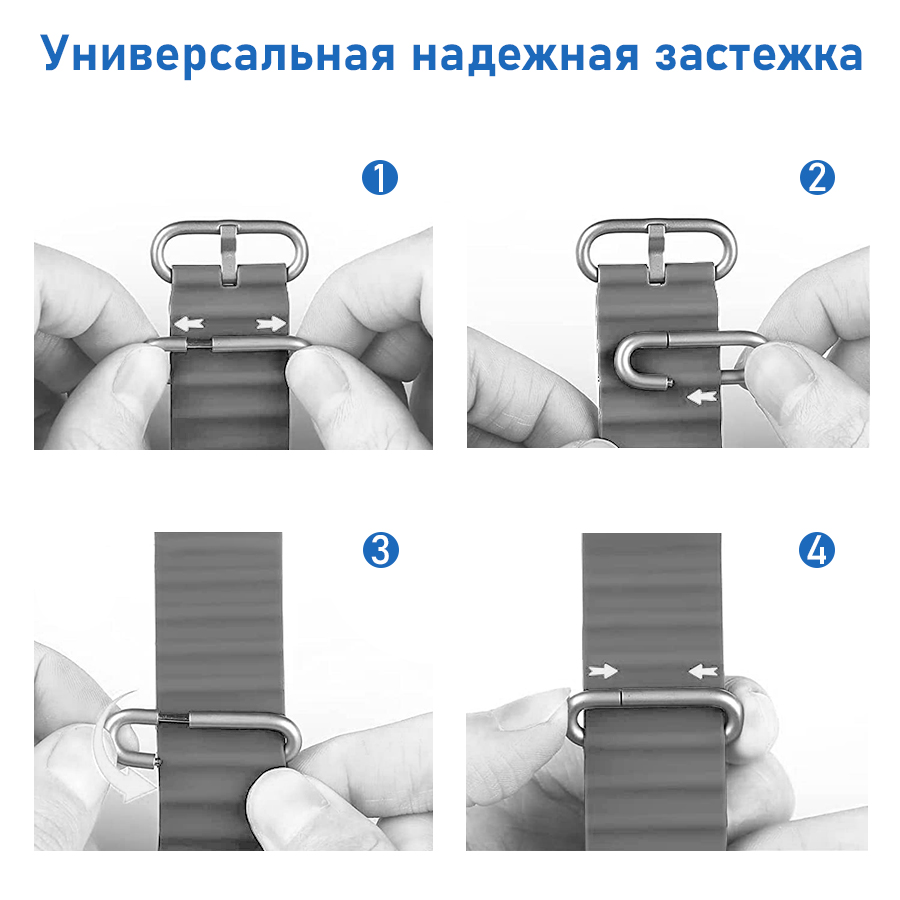 Универсальная надежная застежка

1

2

3

4