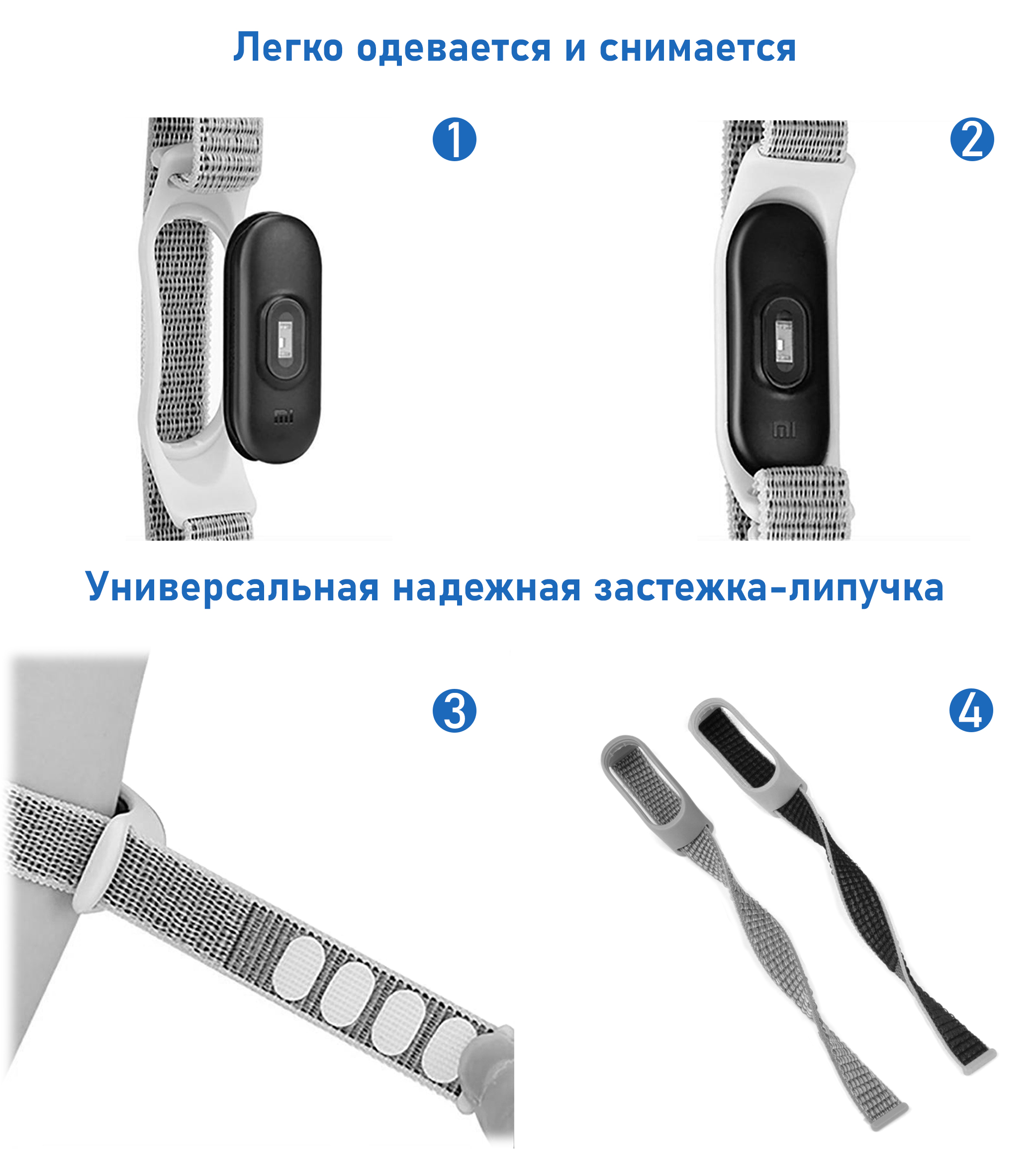 Легко одевается и снимается

1

mi

2

mi

Универсальная надежная застежка-липучка

3

4